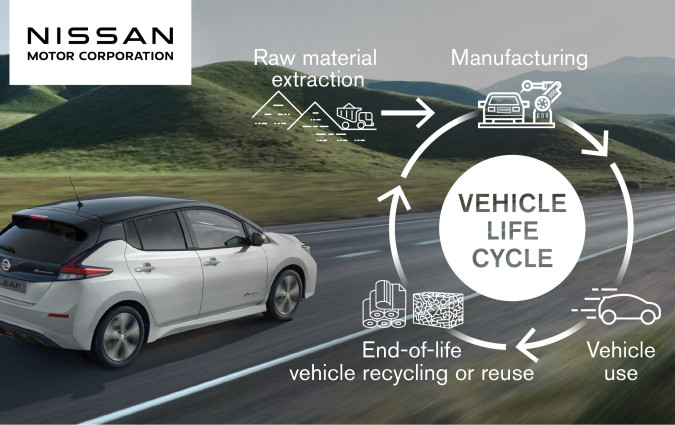 NISSAN
MOTOR CORPORATION

Raw material extraction

Manufacturing

VEHICLE LIFE CYCLE

Vehicle use

End-of-life vehicle recycling or reuse

LEAF