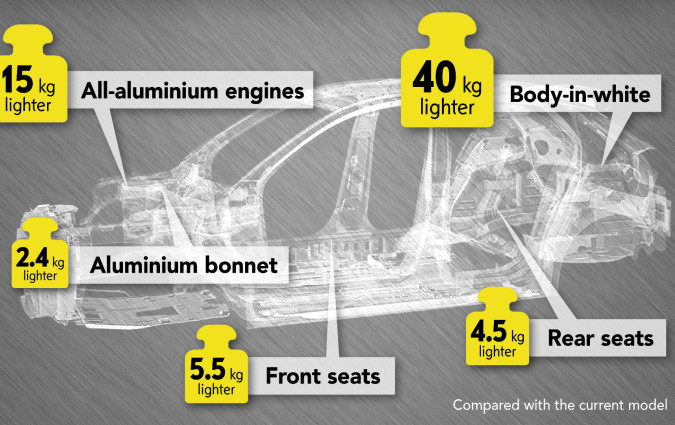 15 kg lighter

All-aluminium engines

40 kg lighter

Body-in-white

2.4 kg lighter

Aluminium bonnet

5.5 kg lighter

Front seats

4.5 kg lighter

Rear seats

Compared with the current model