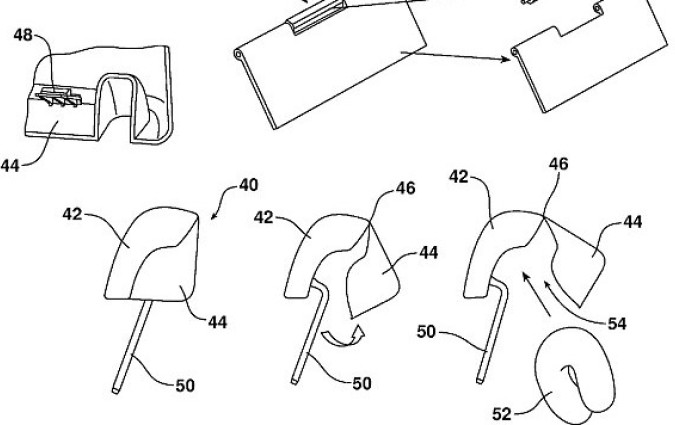 48
44
40
42
44
50
42
46
44
50
42
46
44
54
50
52