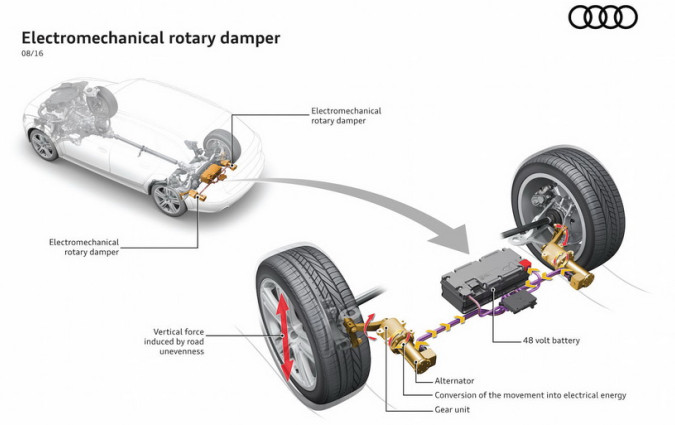 Electromechanical rotary damper
08/16

Electromechanical rotary damper

Electromechanical rotary damper

Vertical force induced by road unevenness

48 volt battery

Alternator

Conversion of the movement into electrical energy

Gear unit