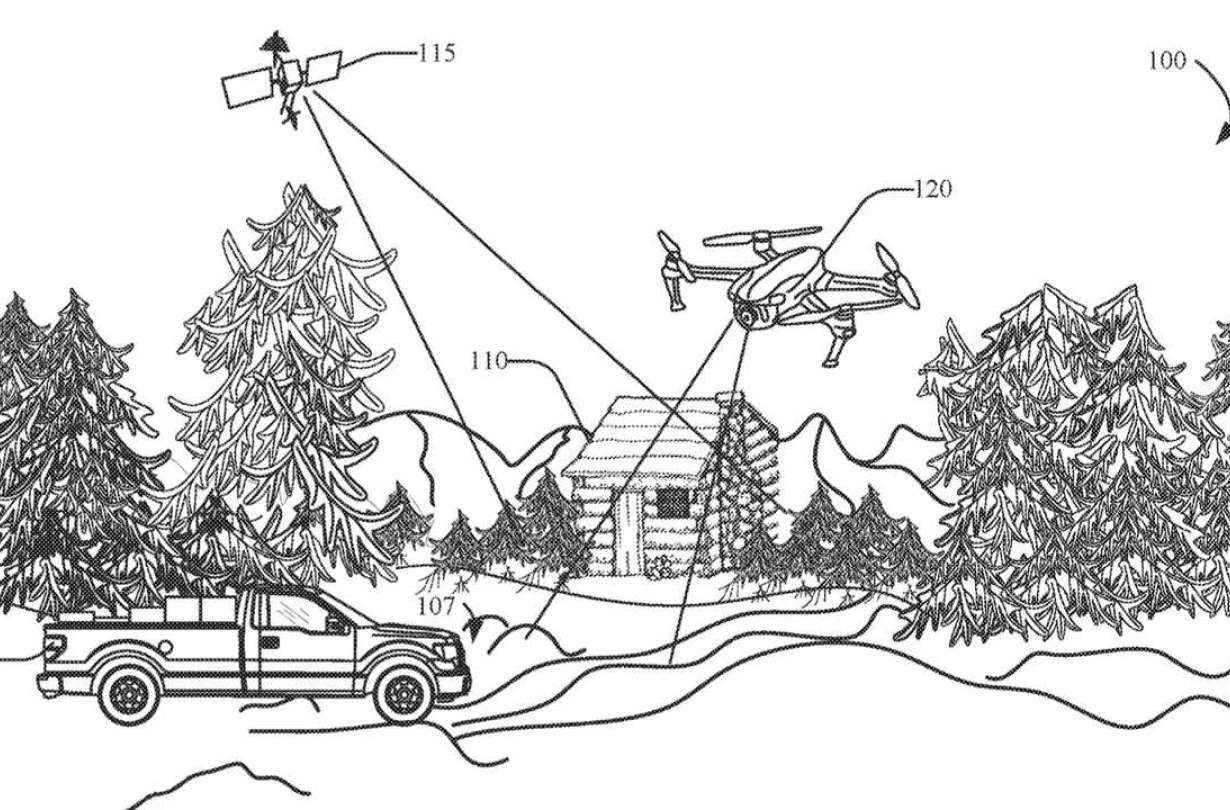 115

100

120

110

107