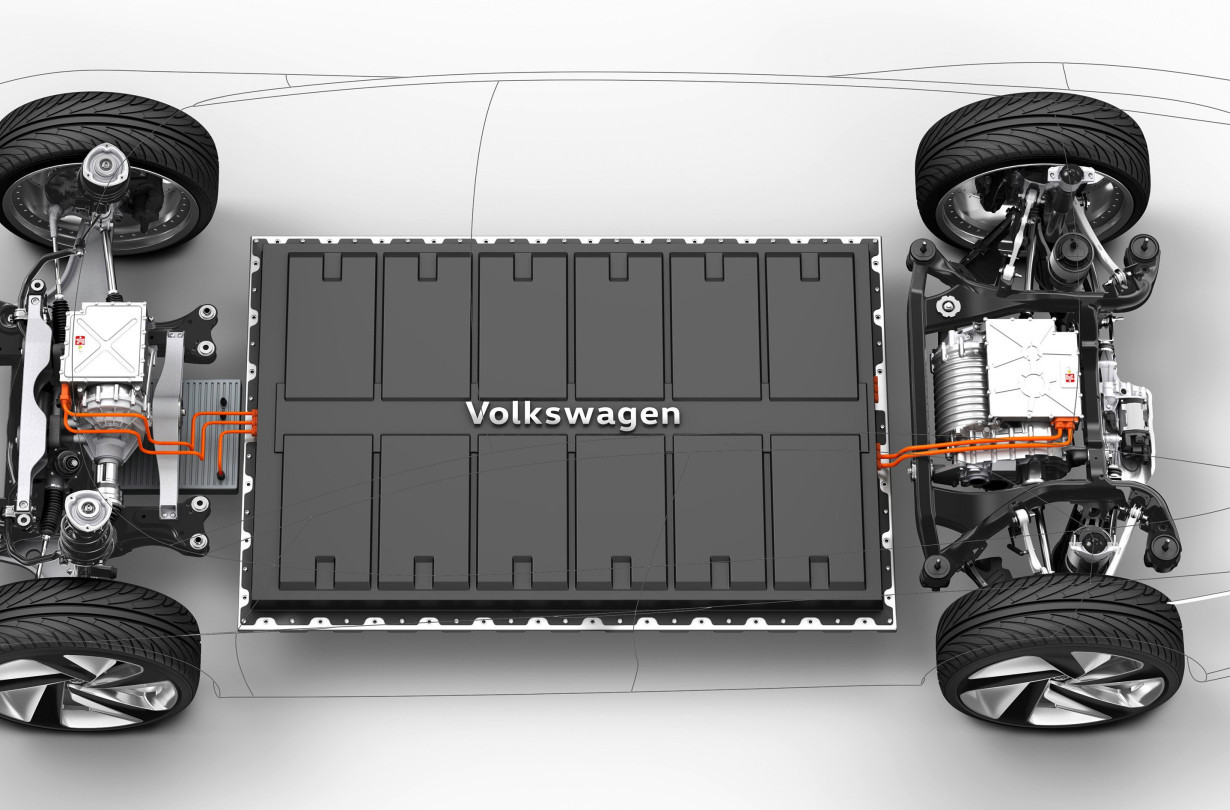 Volkswagen