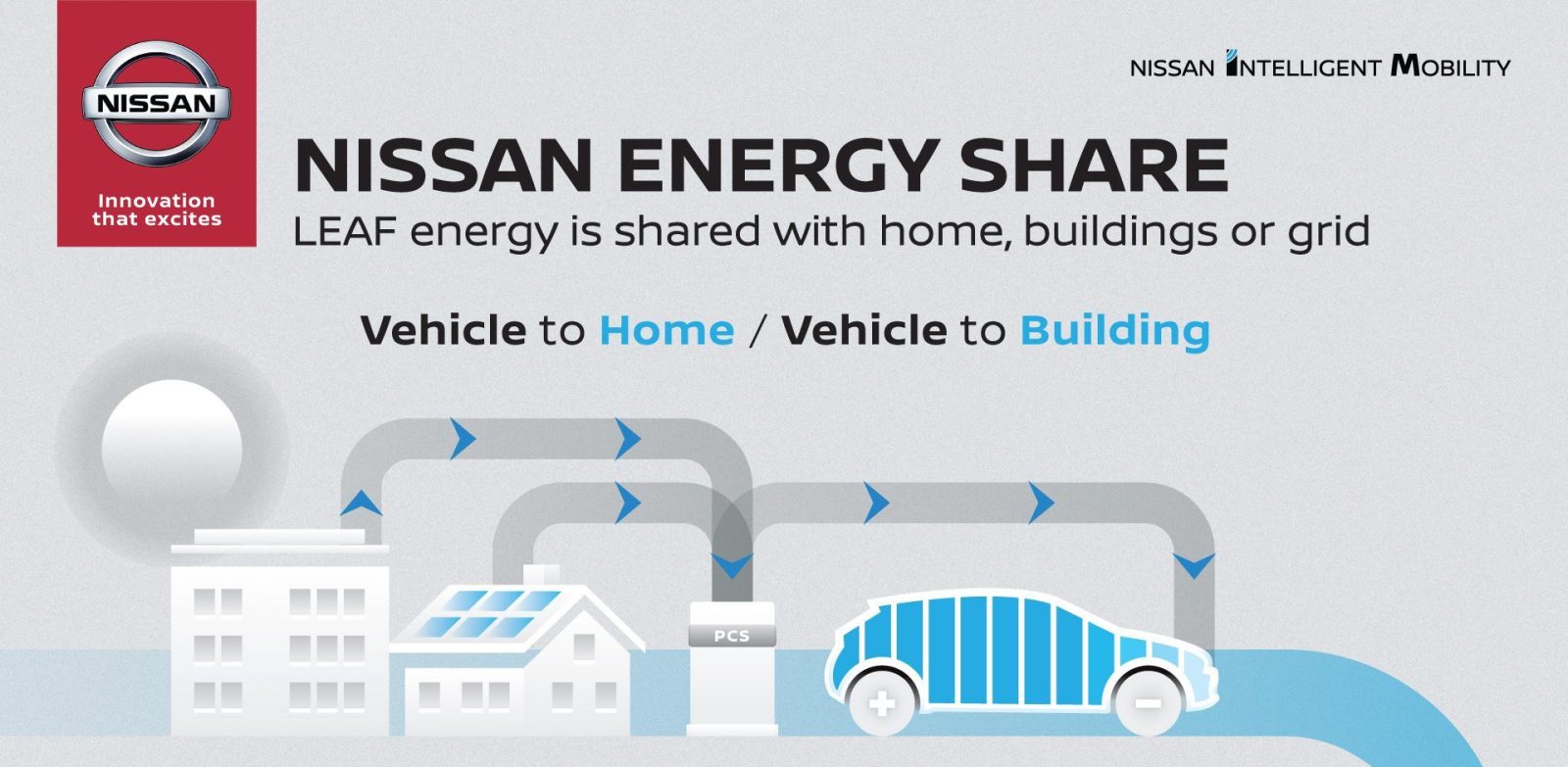 NISSAN
Innovation that excites

NISSAN INTELLIGENT MOBILITY

NISSAN ENERGY SHARE
LEAF energy is shared with home, buildings or grid

Vehicle to Home / Vehicle to Building

PCS

+ −