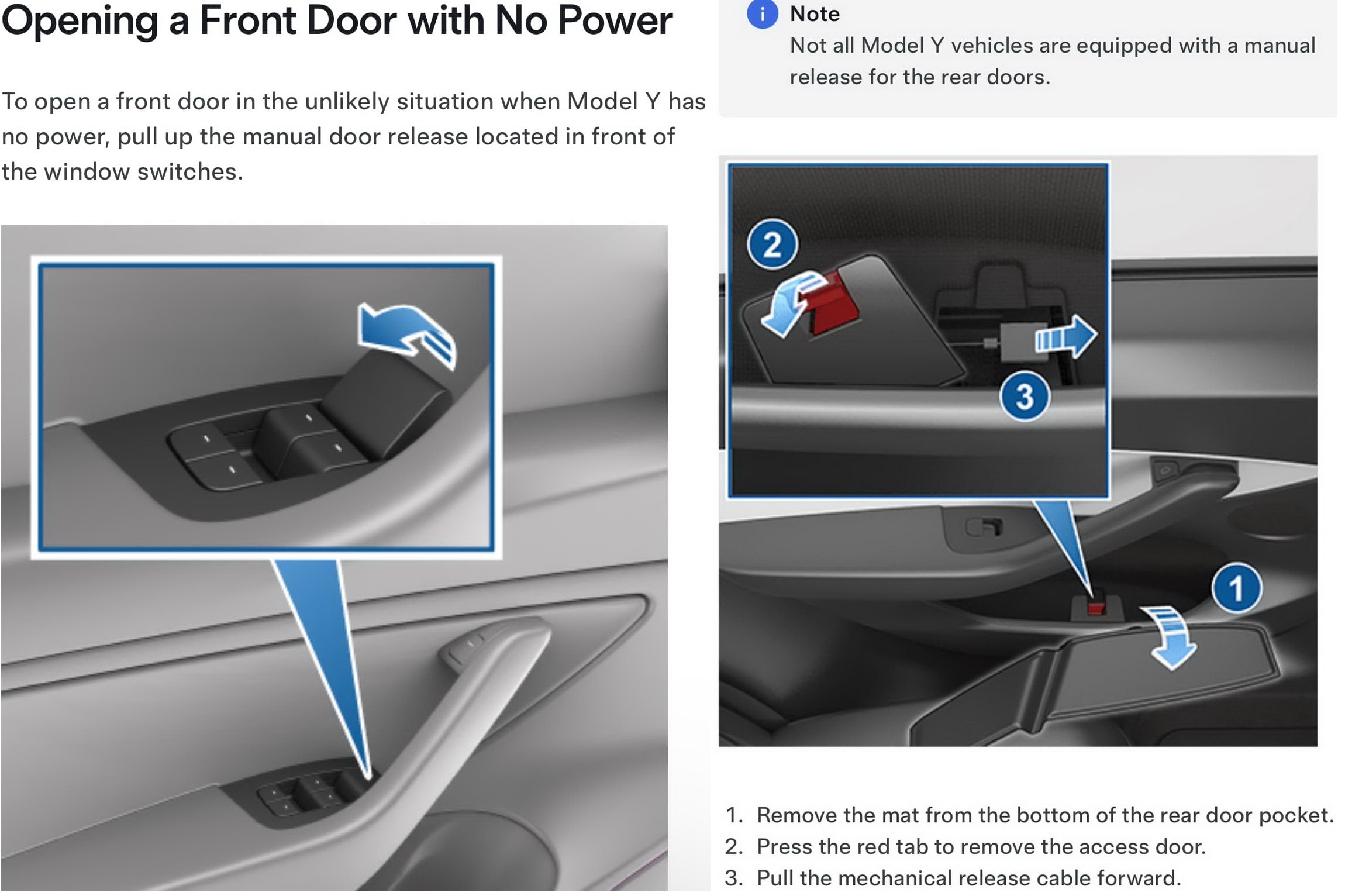 Opening a Front Door with No Power

To open a front door in the unlikely situation when Model Y has no power, pull up the manual door release located in front of the window switches.

i Note
Not all Model Y vehicles are equipped with a manual release for the rear doors.

2

3

1

1. Remove the mat from the bottom of the rear door pocket.
2. Press the red tab to remove the access door.
3. Pull the mechanical release cable forward.