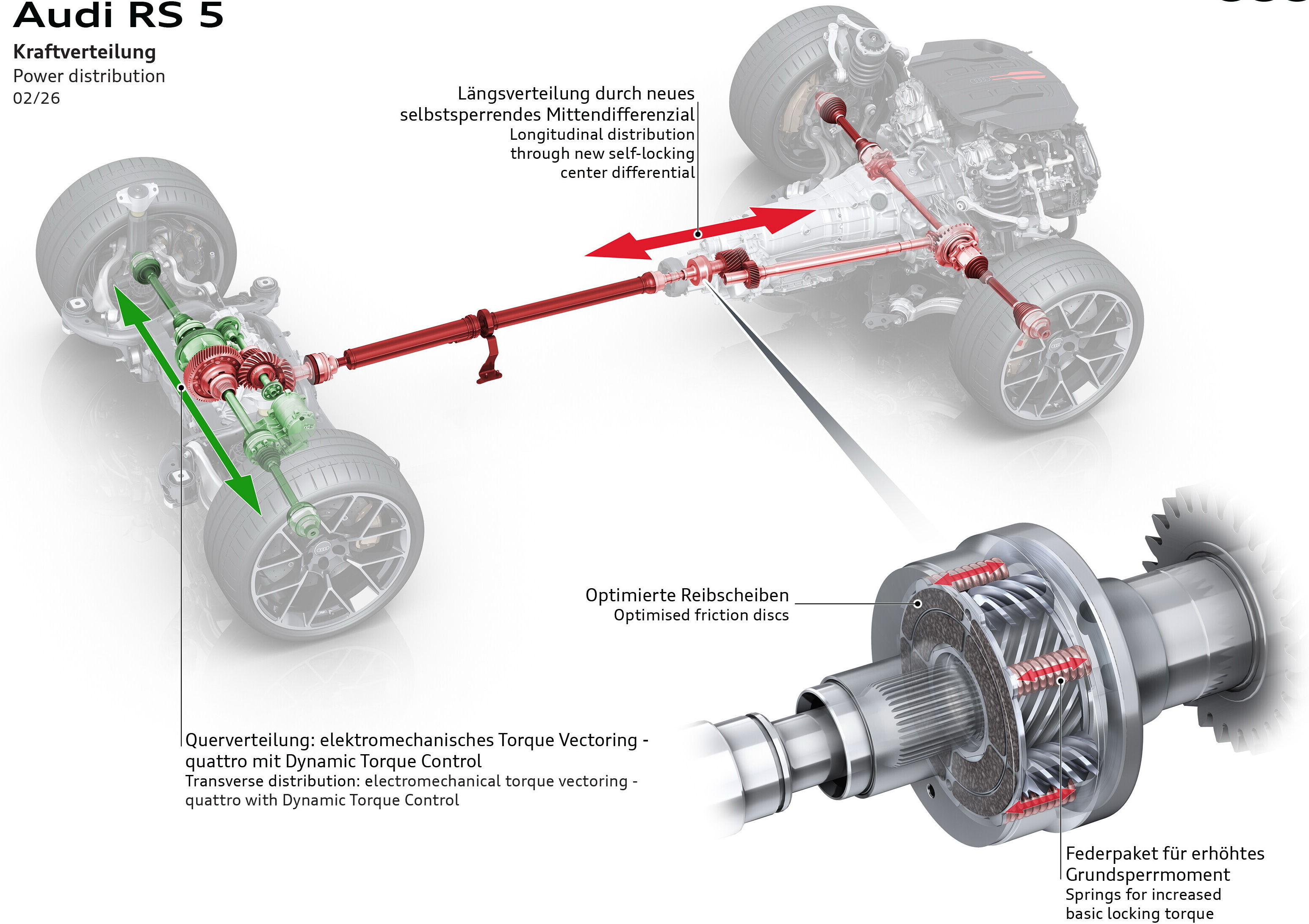 Audi RS 5

Kraftverteilung
Power distribution
02/26

Längsverteilung durch neues selbstsperrendes Mittendifferenzial
Longitudinal distribution through new self-locking center differential

Optimierte Reibscheiben
Optimised friction discs

Querverteilung: elektromechanisches Torque Vectoring - quattro mit Dynamic Torque Control
Transverse distribution: electromechanical torque vectoring - quattro with Dynamic Torque Control

Federpaket für erhöhtes Grundsperrmoment
Springs for increased basic locking torque