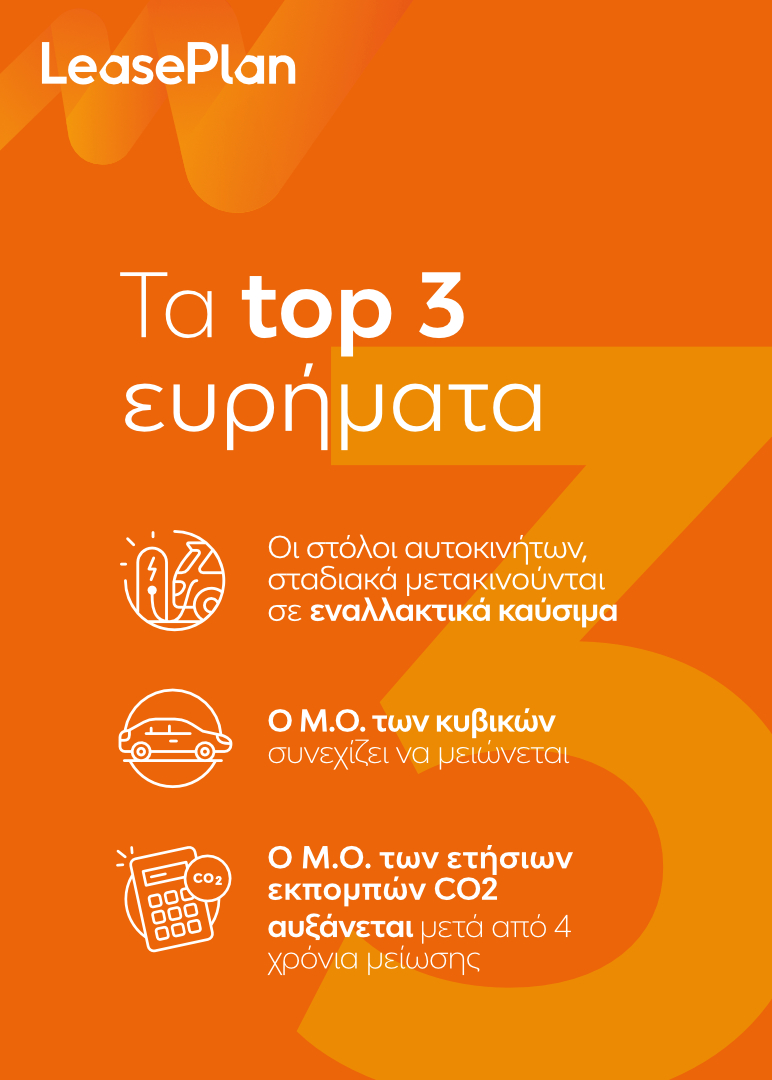 LeasePlan

Τα top 3 ευρήματα

Οι στόλοι αυτοκινήτων, σταδιακά μετακινούνται σε εναλλακτικά καύσιμα

Ο Μ.Ο. των κυβικών συνεχίζει να μειώνεται

$CO_2$

Ο Μ.Ο. των ετήσιων εκπομπών CO2 αυξάνεται μετά από 4 χρόνια μείωσης