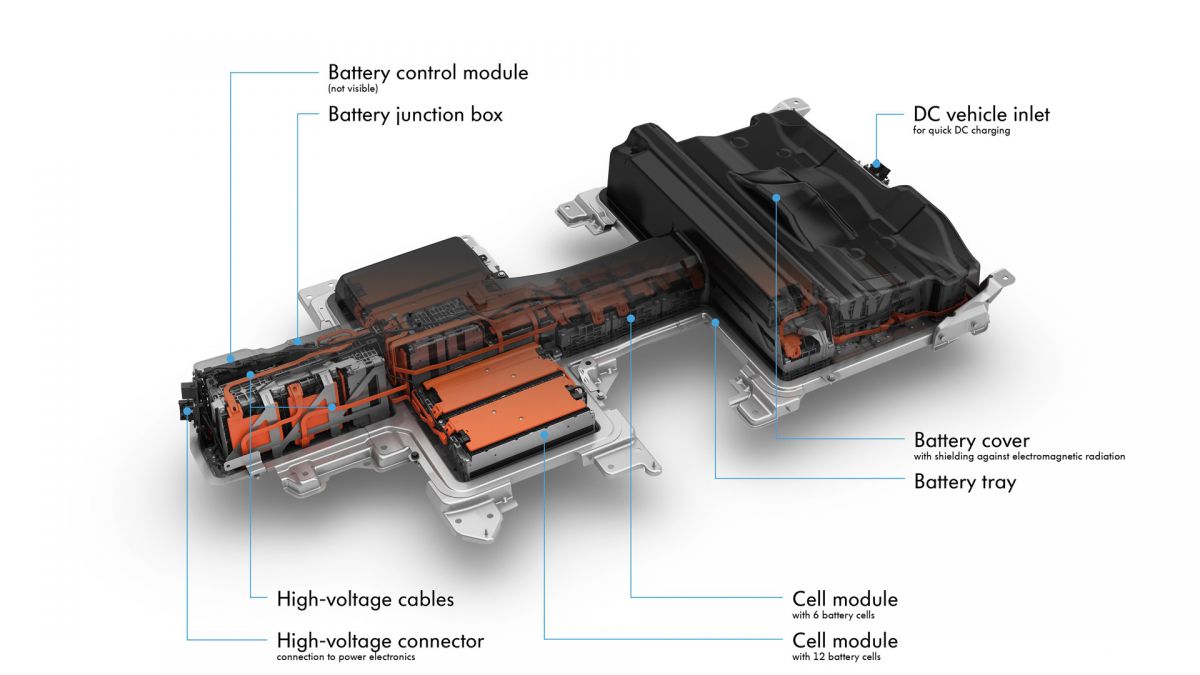 Battery control module
(not visible)

Battery junction box

DC vehicle inlet
for quick DC charging

Battery cover
with shielding against electromagnetic radiation

Battery tray

High-voltage cables

High-voltage connector
connection to power electronics

Cell module
with 6 battery cells

Cell module
with 12 battery cells